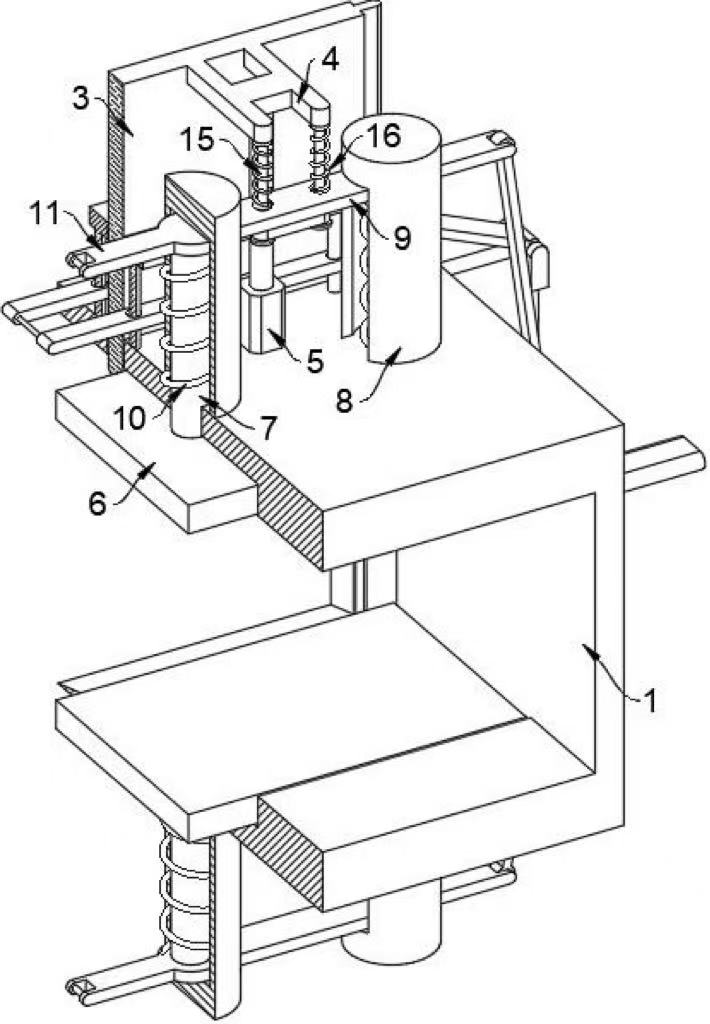 3
4
15
16
11
9
5
8
10
7
6
1