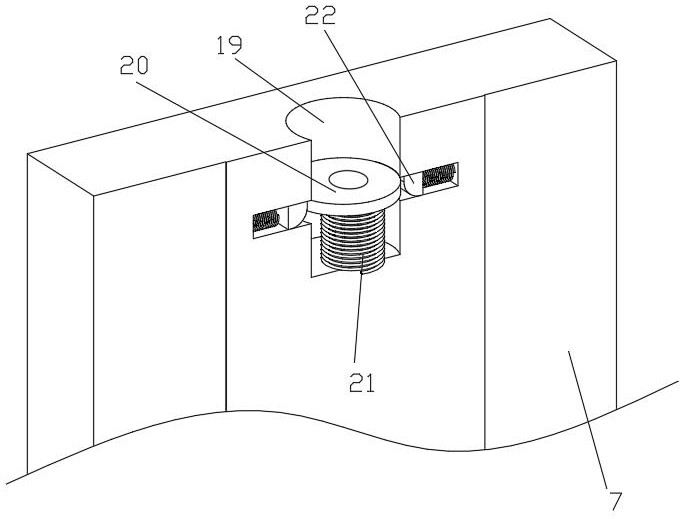 22
19
20
21
7