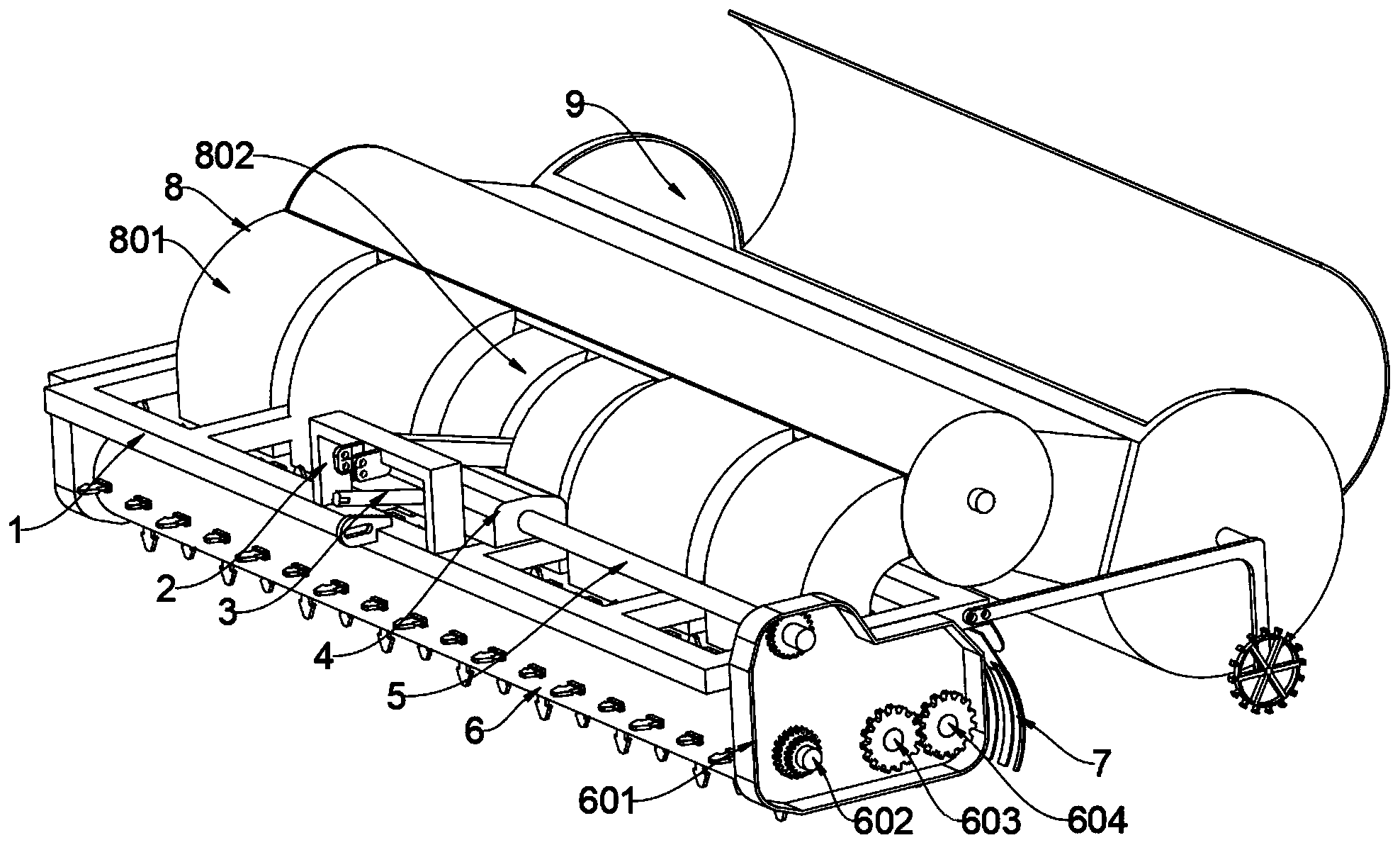 9
802
8
801
1
2
3
4
5
6
601
602
603
604
7